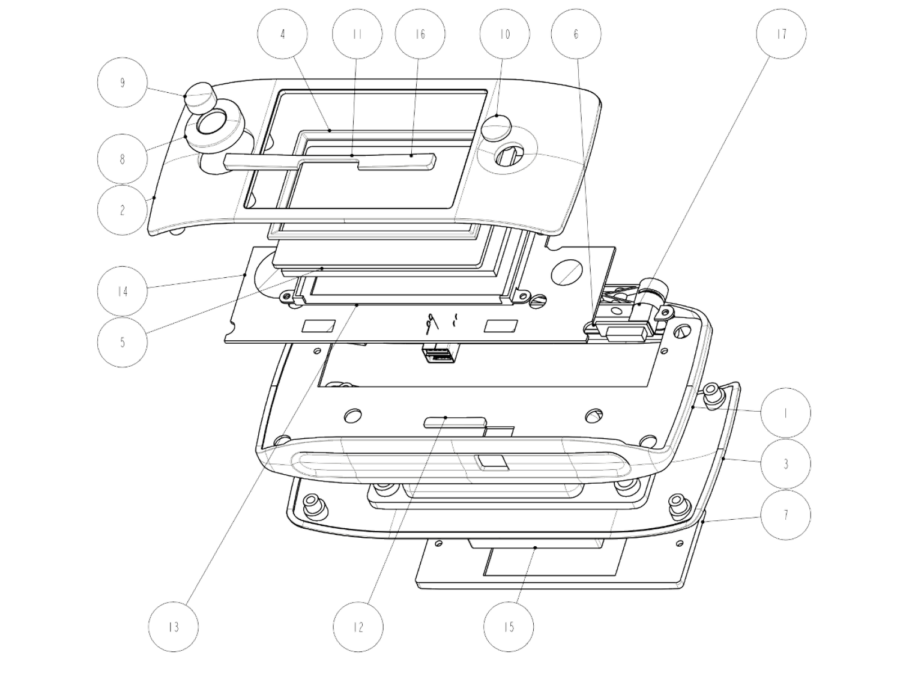 4
11
16
10
6
17
9
8
2
14
5
1
3
7
13
12
15